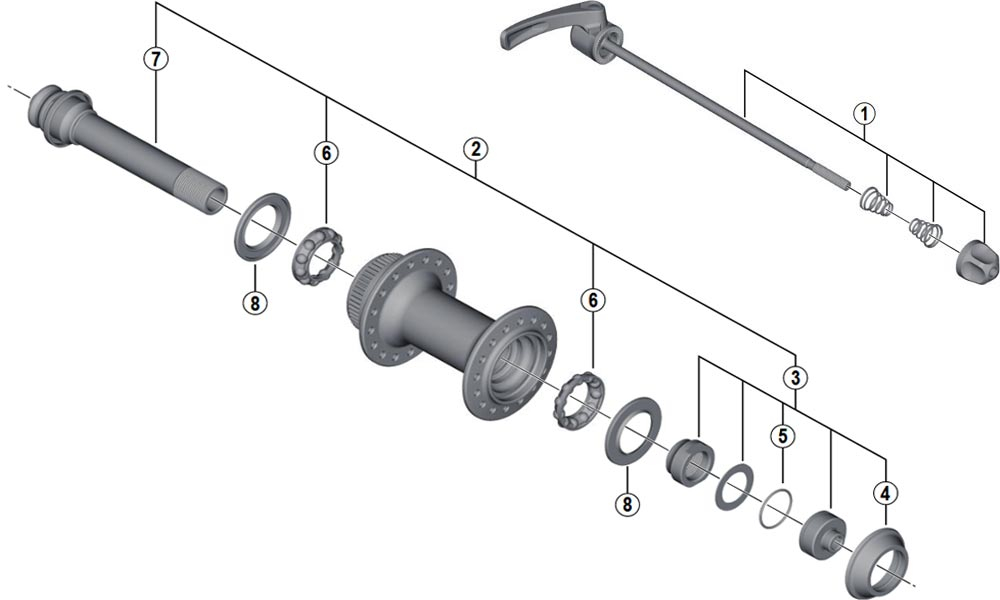 7
1
6
2
8
6
3
5
8
4