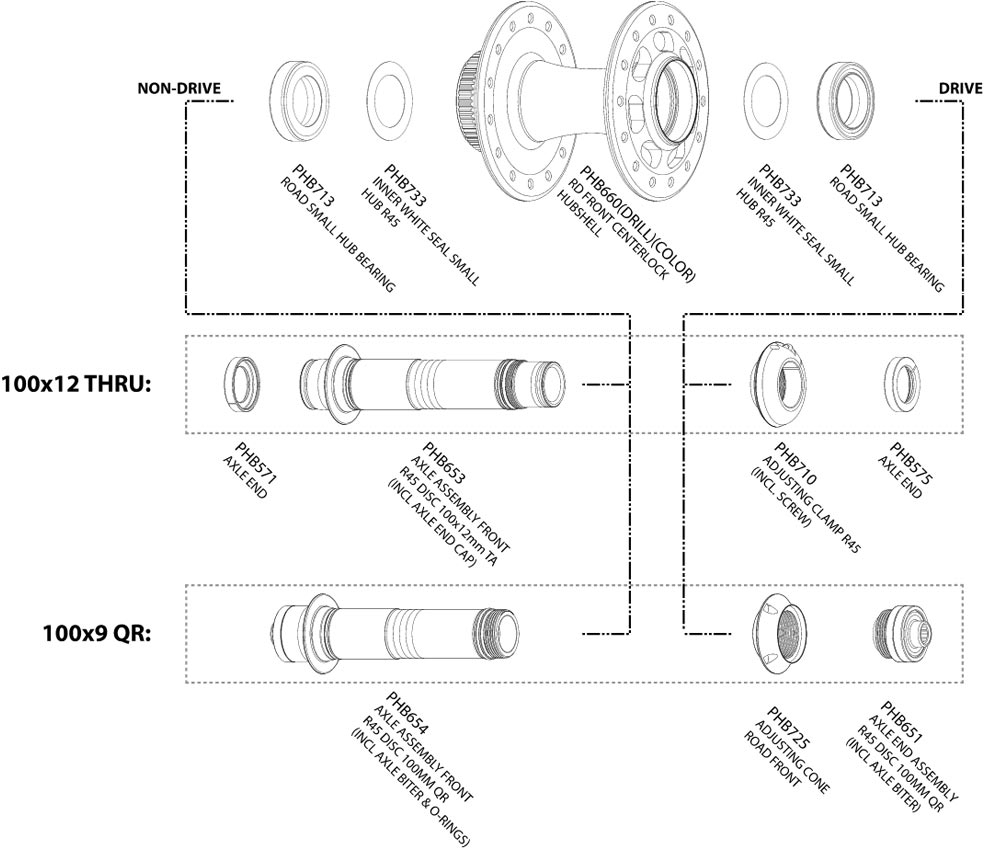 NON-DRIVE

DRIVE

PHB713
ROAD SMALL HUB BEARING

PHB733
INNER WHITE SEAL SMALL HUB R45

PHB660(DRILL)(COLOR)
RD FRONT CENTERLOCK HUBSHELL

PHB733
INNER WHITE SEAL SMALL HUB R45

PHB713
ROAD SMALL HUB BEARING

100x12 THRU:

PHB571
AXLE END

PHB653
AXLE ASSEMBLY FRONT R45 DISC 100x12mm TA (INCL AXLE END CAP)

PHB710
ADJUSTING CLAMP R45 (INCL. SCREW)

PHB575
AXLE END

100x9 QR:

PHB654
AXLE ASSEMBLY FRONT R45 DISC 100MM QR (INCL AXLE BITER & O-RINGS)

PHB725
ADJUSTING CONE ROAD FRONT

PHB651
AXLE END ASSEMBLY R45 DISC 100MM QR (INCL AXLE BITER)